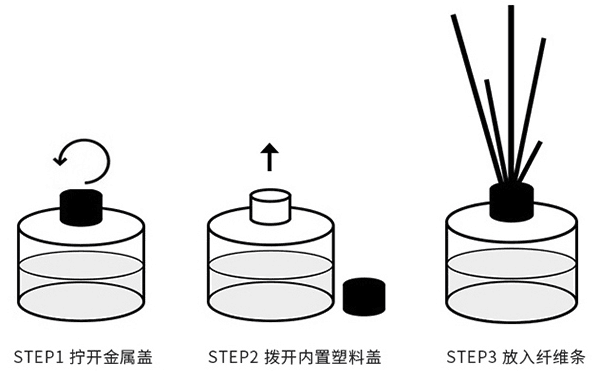 STEP1 拧开金属盖

STEP2 拨开内置塑料盖

STEP3 放入纤维条