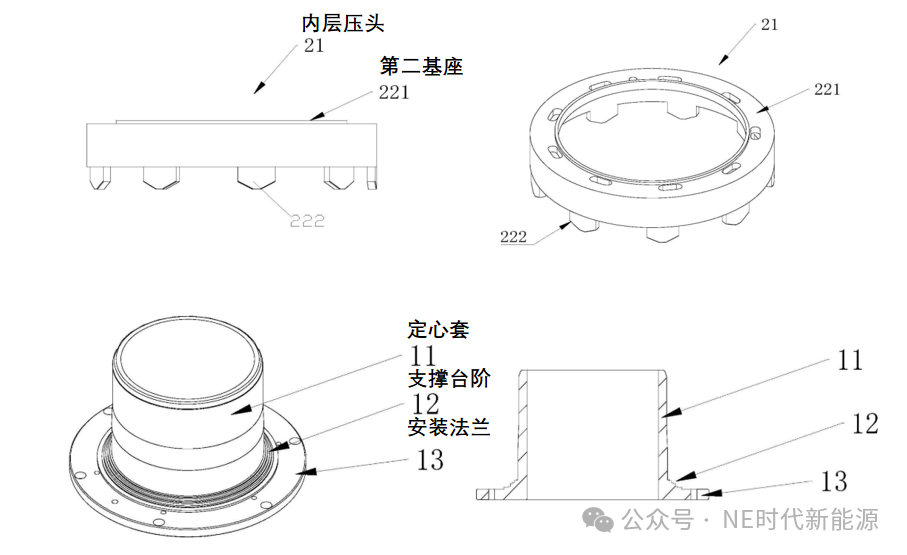 内层压头
21
第二基座
221
222
21
221
222
定心套
11
支撑台阶
12
安装法兰
13
11
12
13
公众号 · NE时代新能源