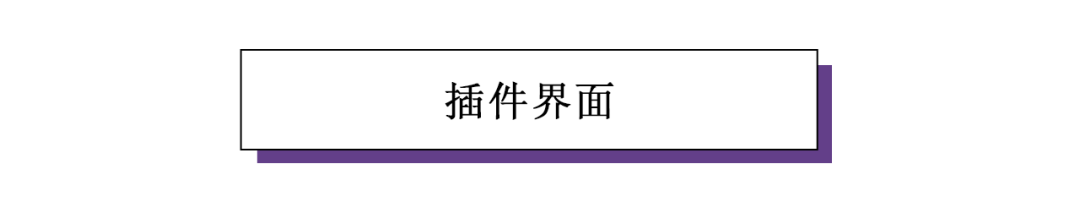 插件界面