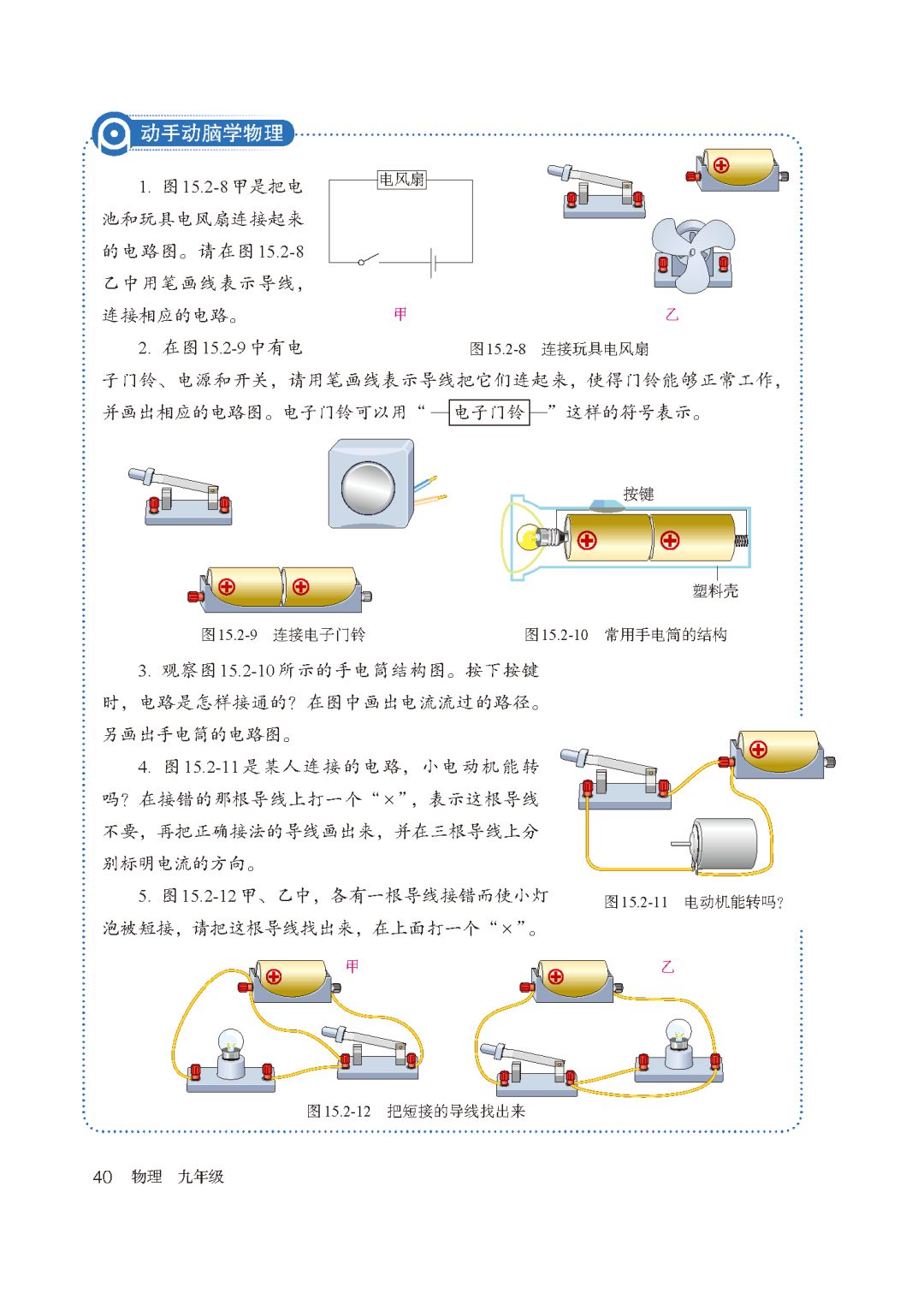 动手动脑学物理

1. 图15.2-8甲是把电池和玩具电风扇连接起来的电路图。请在图15.2-8乙中用笔画线表示导线，连接相应的电路。

电风扇

甲

乙

图15.2-8　连接玩具电风扇

2. 在图15.2-9中有电子门铃、电源和开关，请用笔画线表示导线把它们连起来，使得门铃能够正常工作，并画出相应的电路图。电子门铃可以用“—电子门铃—”这样的符号表示。

按键

塑料壳

图15.2-9　连接电子门铃

图15.2-10　常用手电筒的结构

3. 观察图15.2-10所示的手电筒结构图。按下按键时，电路是怎样接通的？在图中画出电流流过的路径。另画出手电筒的电路图。

4. 图15.2-11是某人连接的电路，小电动机能转吗？在接错的那根导线上打一个“×”，表示这根导线不要，再把正确接法的导线画出来，并在三根导线上分别标明电流的方向。

图15.2-11　电动机能转吗？

5. 图15.2-12甲、乙中，各有一根导线接错而使小灯泡被短接，请把这根导线找出来，在上面打一个“×”。

甲

乙

图15.2-12　把短接的导线找出来

40　物理　九年级