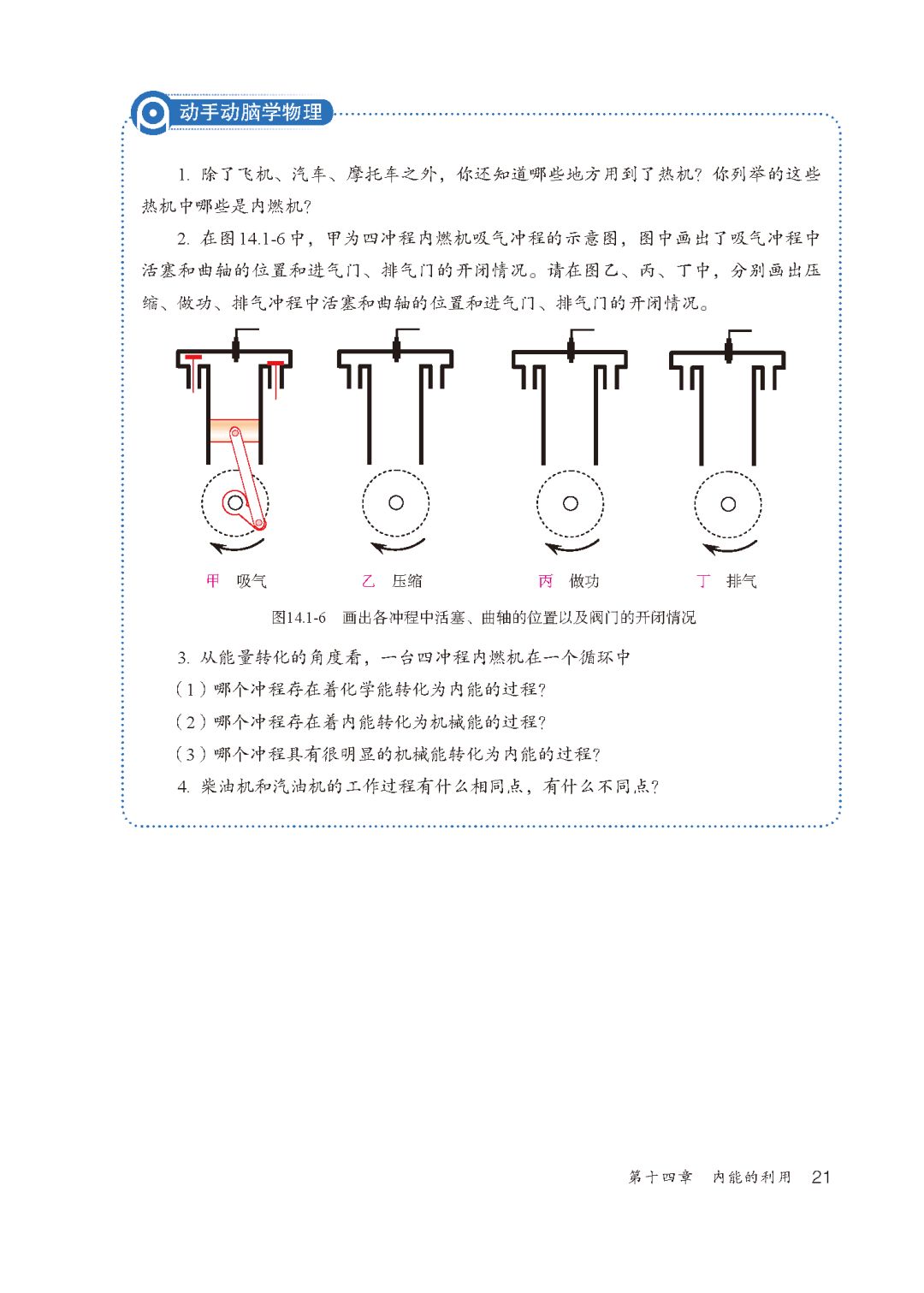 动手动脑学物理

1. 除了飞机、汽车、摩托车之外，你还知道哪些地方用到了热机？你列举的这些热机中哪些是内燃机？

2. 在图14.1-6中，甲为四冲程内燃机吸气冲程的示意图，图中画出了吸气冲程中活塞和曲轴的位置和进气门、排气门的开闭情况。请在图乙、丙、丁中，分别画出压缩、做功、排气冲程中活塞和曲轴的位置和进气门、排气门的开闭情况。

甲 吸气　　乙 压缩　　丙 做功　　丁 排气

图14.1-6　画出各冲程中活塞、曲轴的位置以及阀门的开闭情况

3. 从能量转化的角度看，一台四冲程内燃机在一个循环中

（1）哪个冲程存在着化学能转化为内能的过程？

（2）哪个冲程存在着内能转化为机械能的过程？

（3）哪个冲程具有很明显的机械能转化为内能的过程？

4. 柴油机和汽油机的工作过程有什么相同点，有什么不同点？

第十四章　内能的利用　21