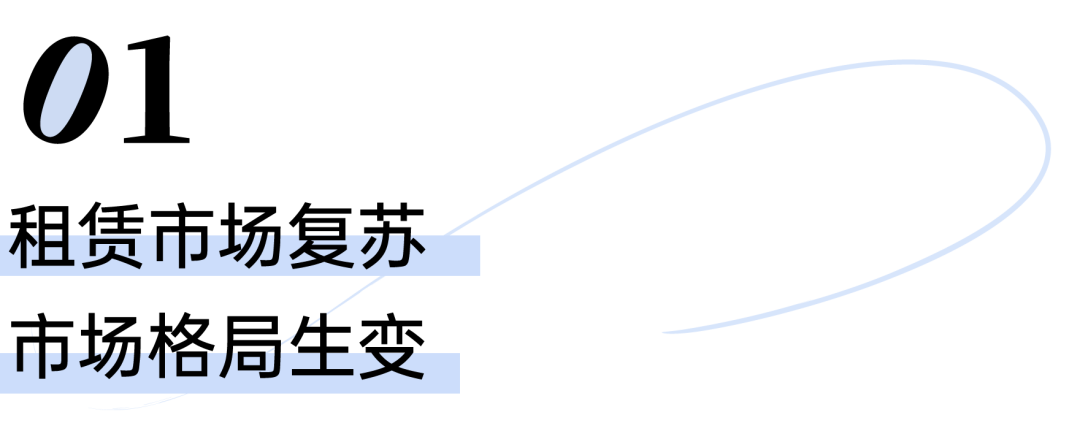 01

租赁市场复苏

市场格局生变