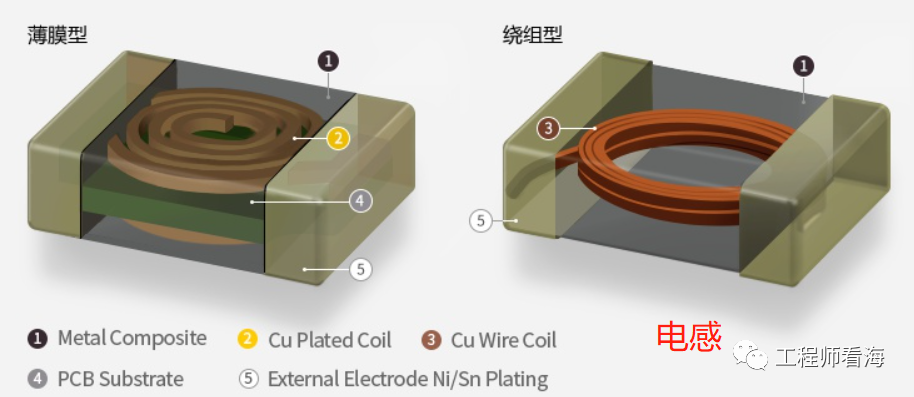 薄膜型

1
2
4
5

绕组型

1
3
5

1 Metal Composite
2 Cu Plated Coil
3 Cu Wire Coil
4 PCB Substrate
5 External Electrode Ni/Sn Plating

电感

工程师看海