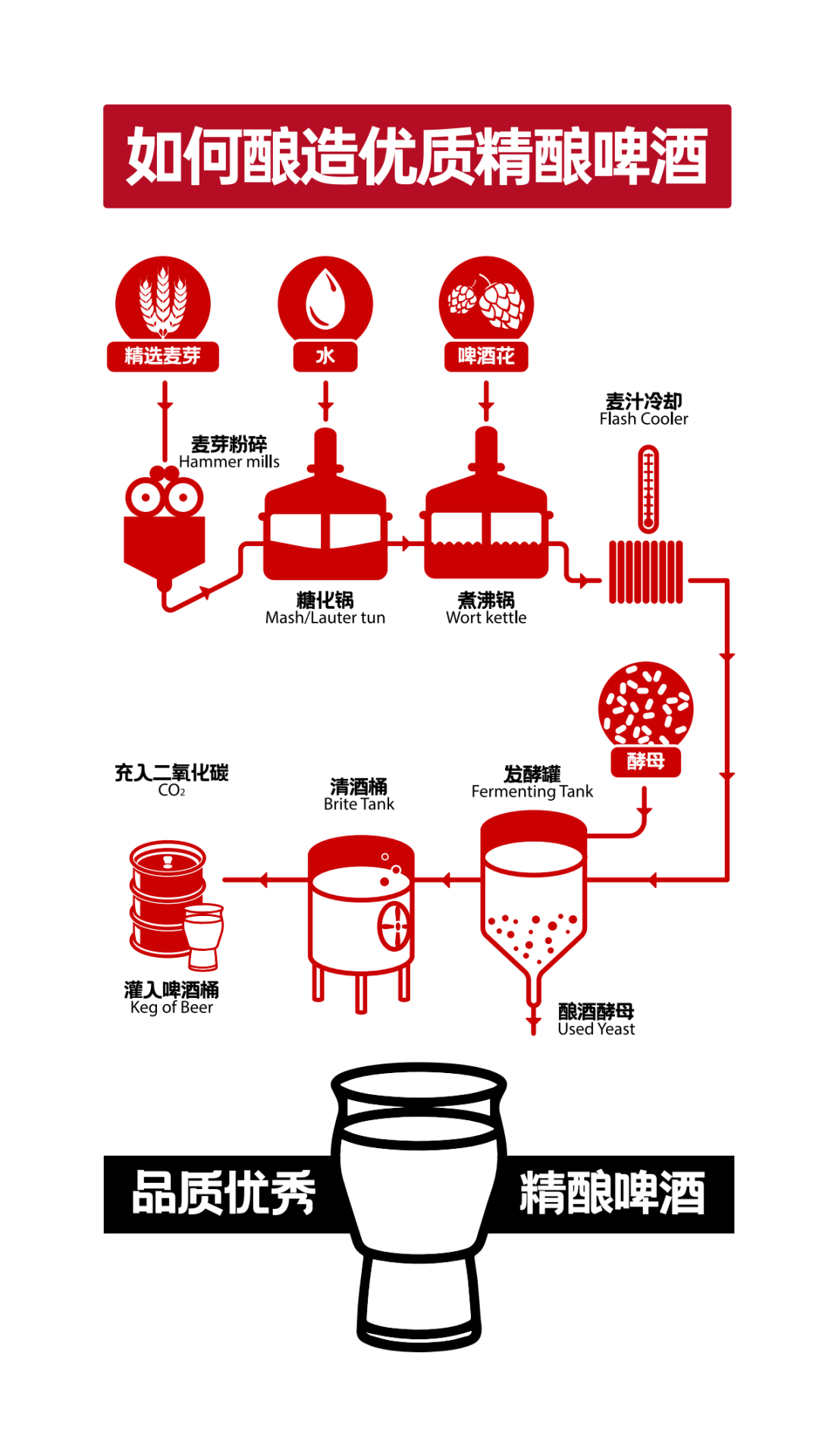 如何酿造优质精酿啤酒

精选麦芽

水

啤酒花

麦汁冷却
Flash Cooler

麦芽粉碎
Hammer mills

糖化锅
Mash/Lauter tun

煮沸锅
Wort kettle

酵母

充入二氧化碳
$CO_2$

清酒桶
Brite Tank

发酵罐
Fermenting Tank

灌入啤酒桶
Keg of Beer

酿酒酵母
Used Yeast

品质优秀

精酿啤酒