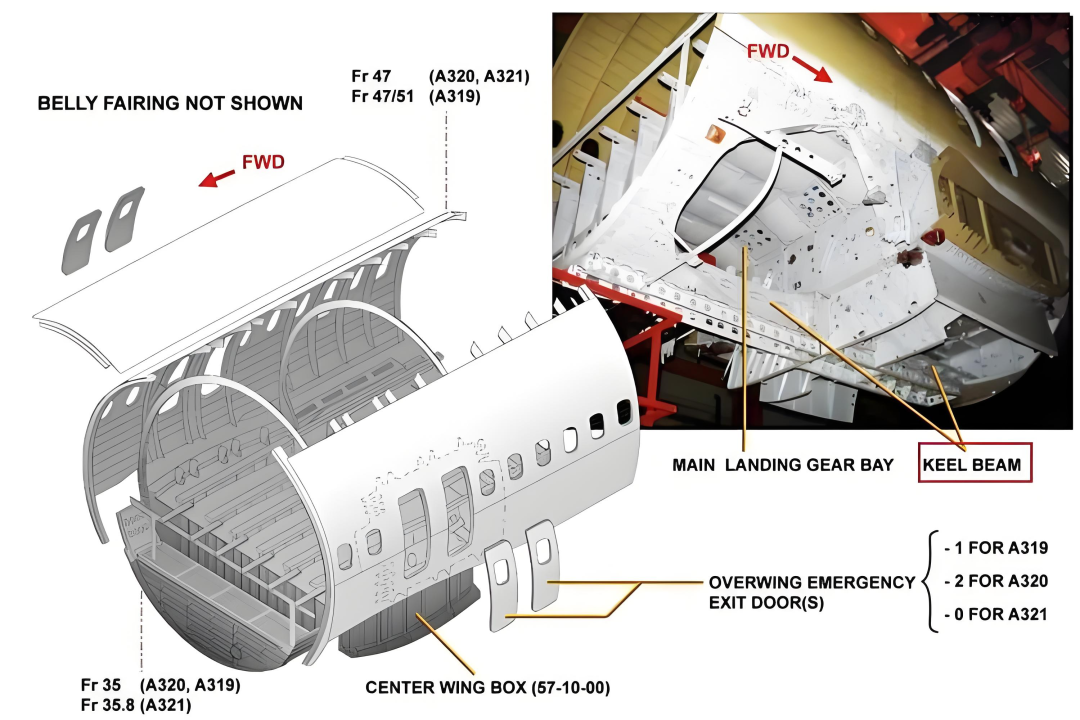 BELLY FAIRING NOT SHOWN

Fr 47 (A320, A321)
Fr 47/51 (A319)

FWD

FWD

MAIN LANDING GEAR BAY

KEEL BEAM

OVERWING EMERGENCY EXIT DOOR(S)

- 1 FOR A319
- 2 FOR A320
- 0 FOR A321

Fr 35 (A320, A319)
Fr 35.8 (A321)

CENTER WING BOX (57-10-00)