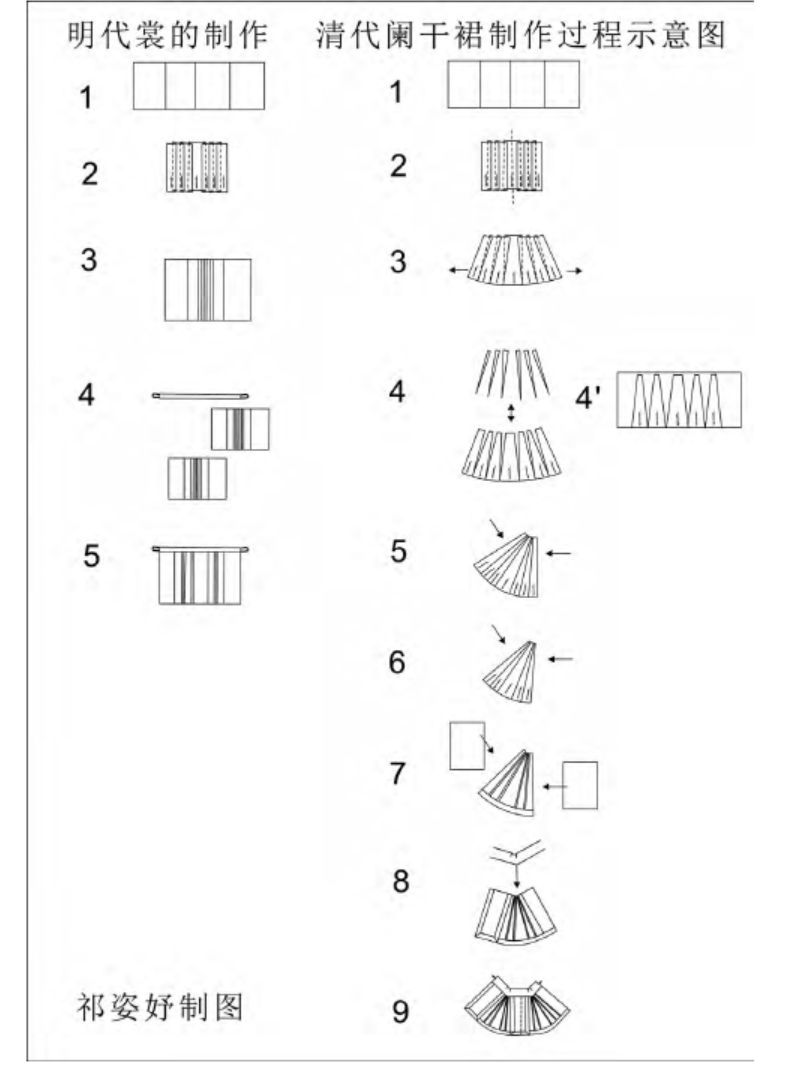 明代裳的制作

1

2

3

4

5

祁姿妤制图

清代阑干裙制作过程示意图

1

2

3

4

4'

5

6

7

8

9