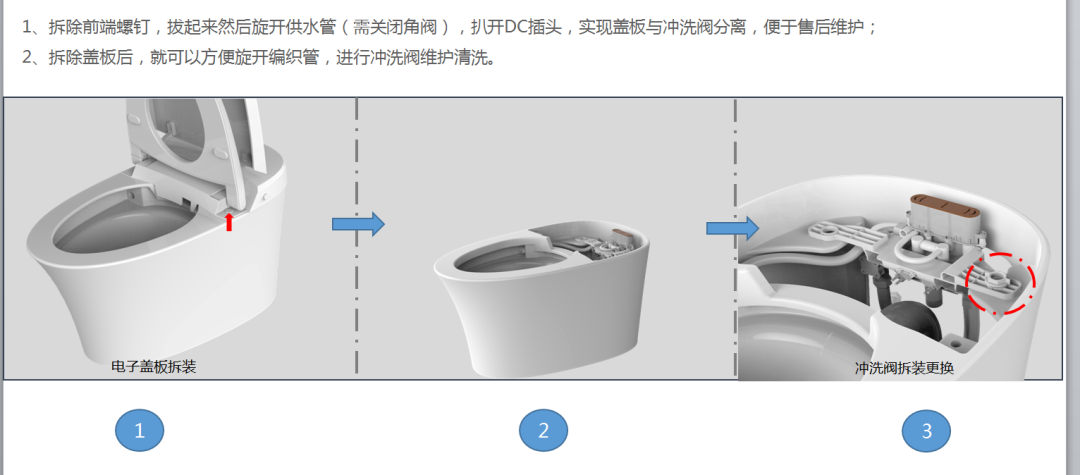 1、拆除前端螺钉，拔起来然后旋开供水管（需关闭角阀），扒开DC插头，实现盖板与冲洗阀分离，便于售后维护；

2、拆除盖板后，就可以方便旋开编织管，进行冲洗阀维护清洗。

电子盖板拆装

冲洗阀拆装更换

1

2

3