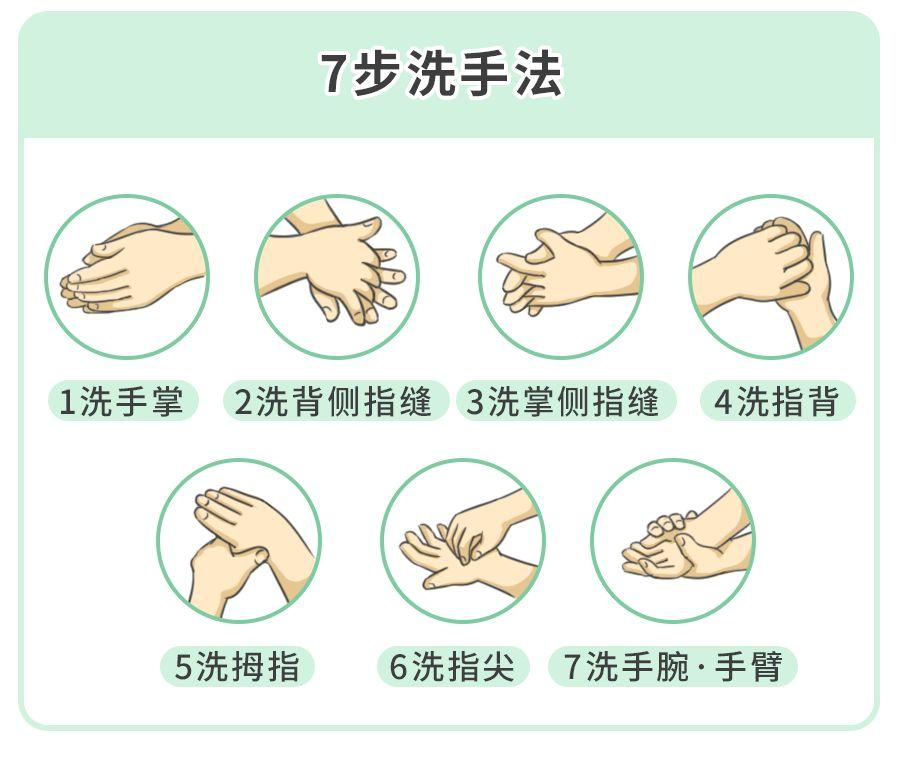 7步洗手法

1洗手掌

2洗背侧指缝

3洗掌侧指缝

4洗指背

5洗拇指

6洗指尖

7洗手腕·手臂