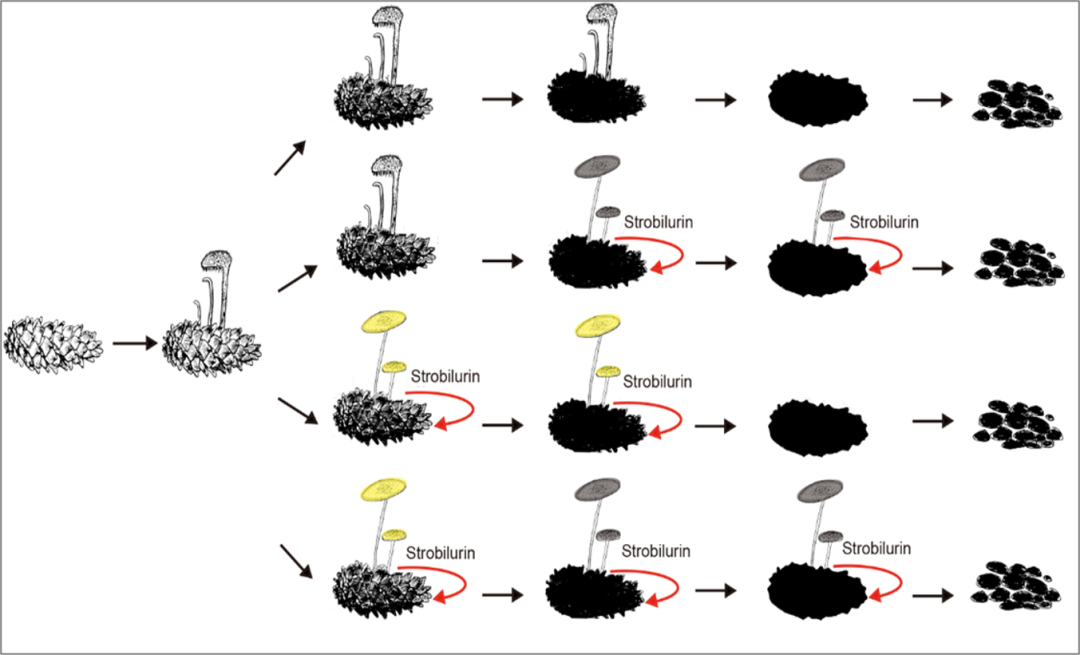 Strobilurin

Strobilurin

Strobilurin

Strobilurin

Strobilurin

Strobilurin

Strobilurin