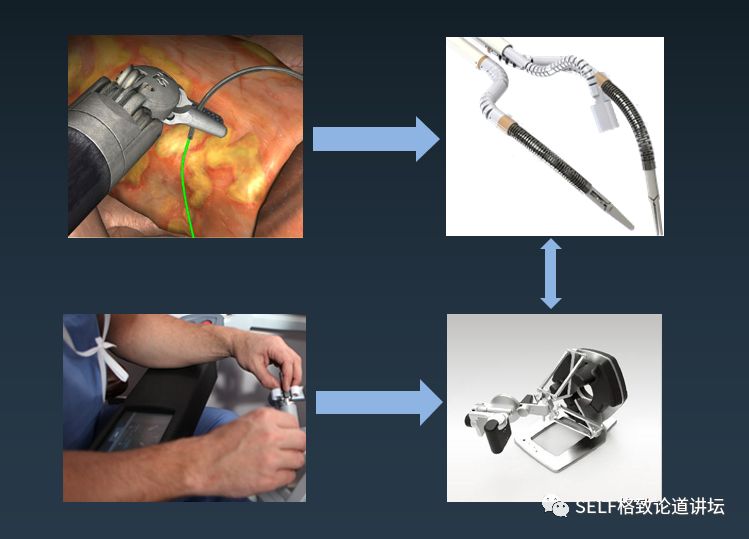 SELF格致论道讲坛