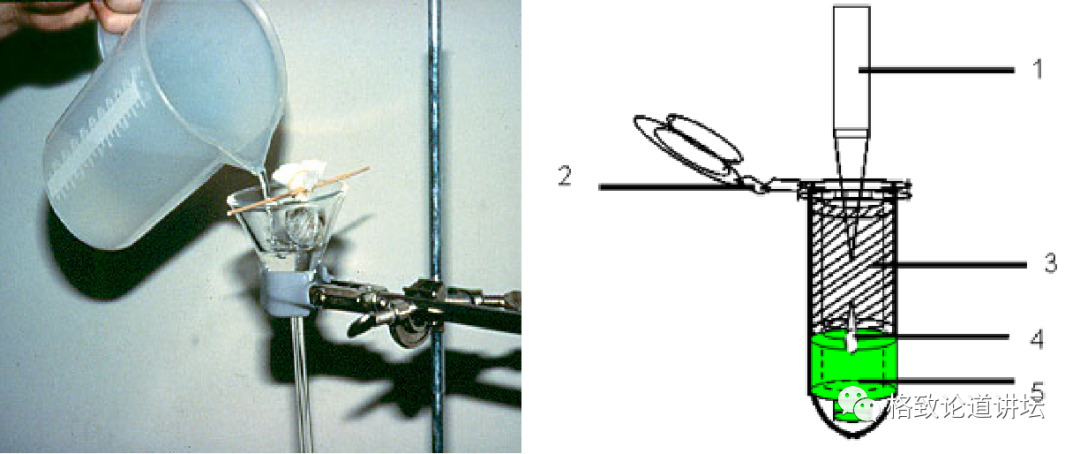 1
2
3
4
5
格致论道讲坛