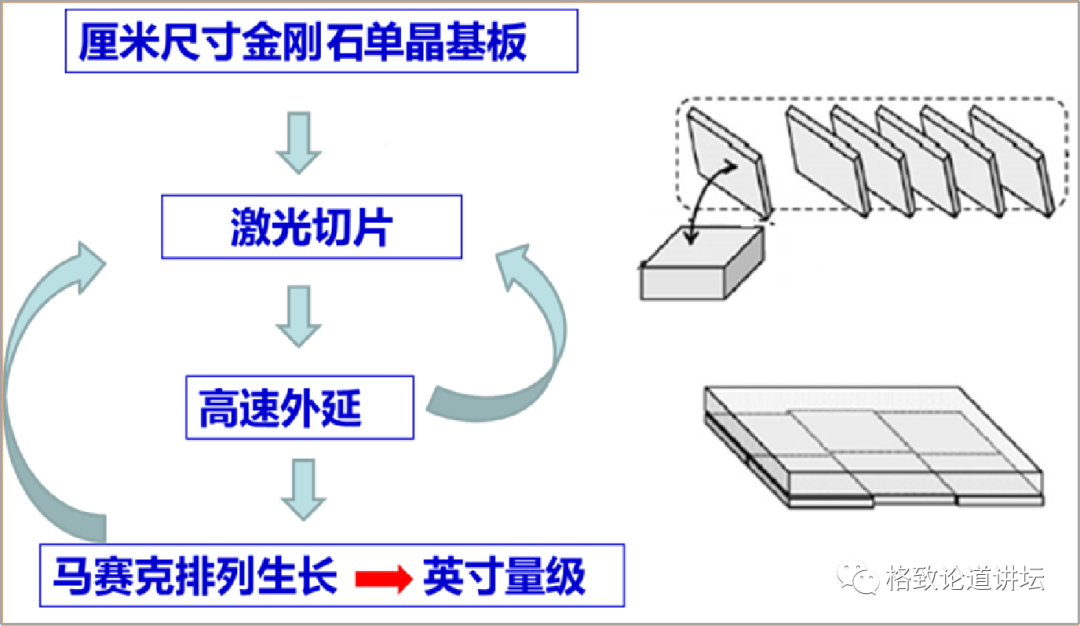 厘米尺寸金刚石单晶基板

激光切片

高速外延

马赛克排列生长 → 英寸量级

格致论道讲坛