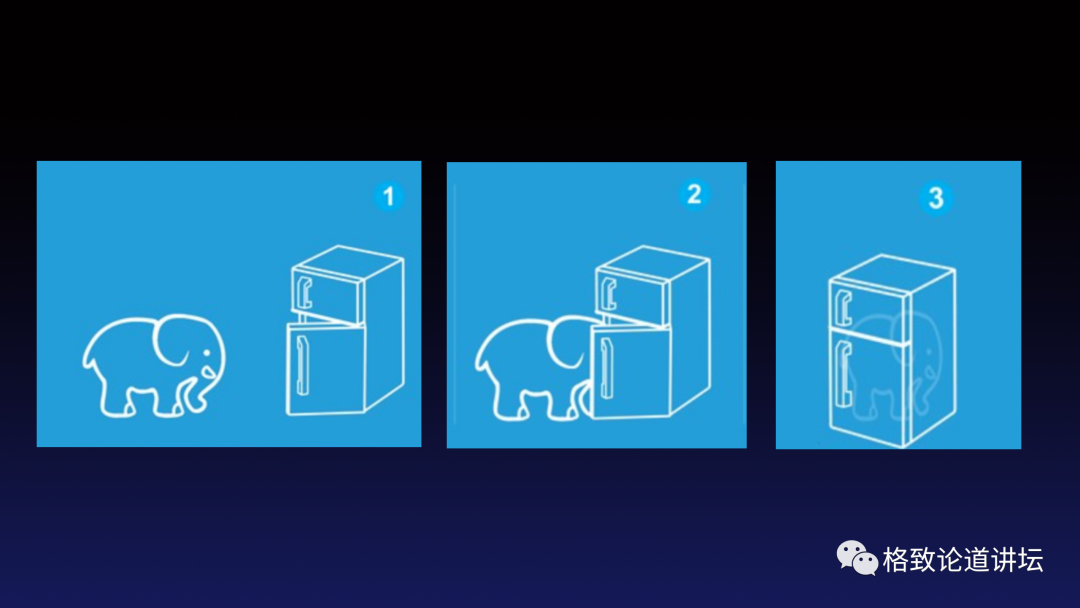 1

2

3

格致论道讲坛