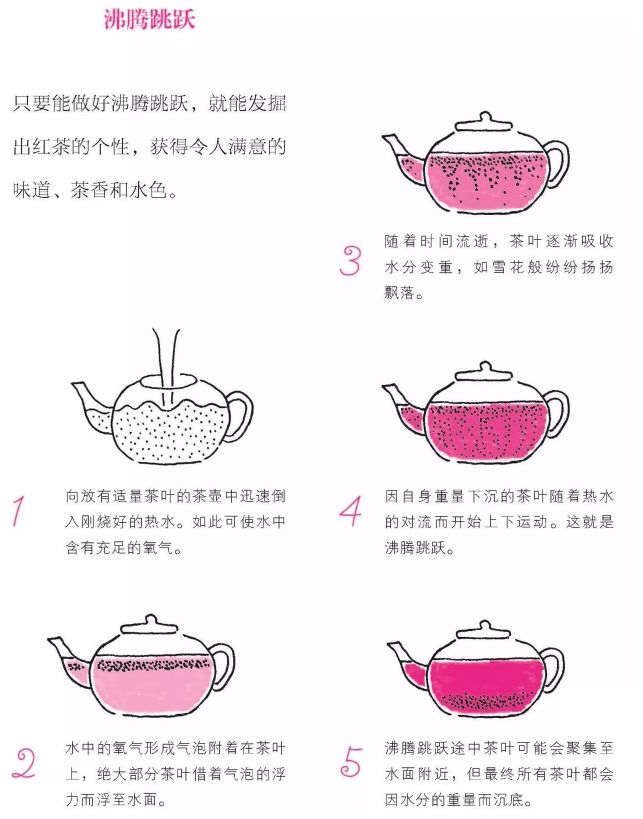 沸腾跳跃

只要能做好沸腾跳跃，就能发掘出红茶的个性，获得令人满意的味道、茶香和水色。

1 向放有适量茶叶的茶壶中迅速倒入刚烧好的热水。如此可使水中含有充足的氧气。

2 水中的氧气形成气泡附着在茶叶上，绝大部分茶叶借着气泡的浮力而浮至水面。

3 随着时间流逝，茶叶逐渐吸收水分变重，如雪花般纷纷扬扬飘落。

4 因自身重量下沉的茶叶随着热水的对流而开始上下运动。这就是沸腾跳跃。

5 沸腾跳跃途中茶叶可能会聚集至水面附近，但最终所有茶叶都会因水分的重量而沉底。