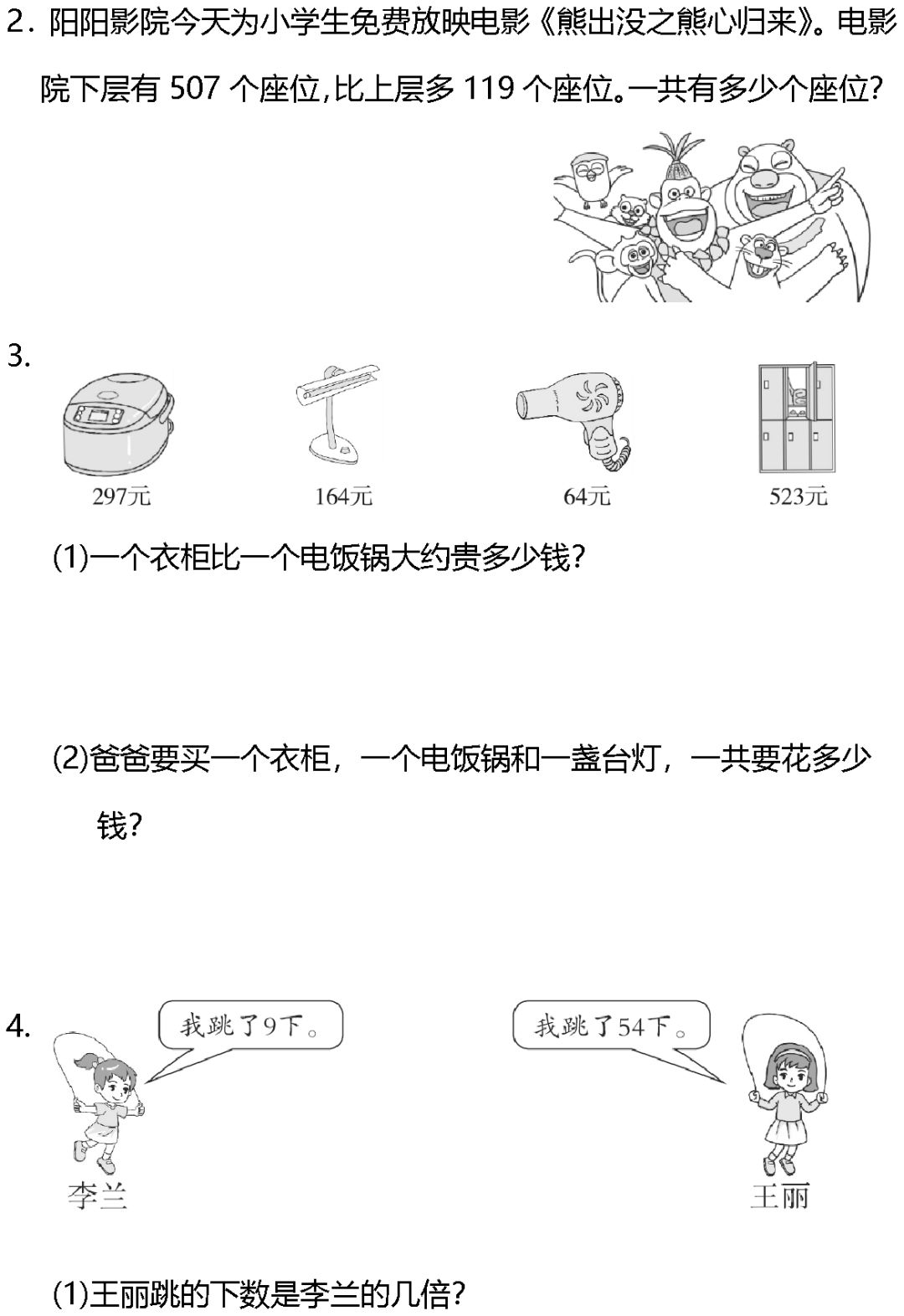 2．阳阳影院今天为小学生免费放映电影《熊出没之熊心归来》。电影院下层有 507 个座位,比上层多 119 个座位。一共有多少个座位?

3.

297元

164元

64元

523元

(1)一个衣柜比一个电饭锅大约贵多少钱?

(2)爸爸要买一个衣柜，一个电饭锅和一盏台灯，一共要花多少钱?

4.

我跳了9下。

我跳了54下。

李兰

王丽

(1)王丽跳的下数是李兰的几倍?