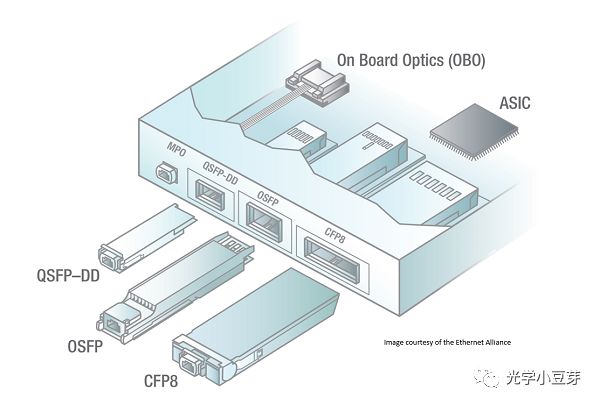 On Board Optics (OBO)

ASIC

MPO

QSFP-DD

OSFP

CFP8

QSFP–DD

OSFP

CFP8

Image courtesy of the Ethernet Alliance

光学小豆芽