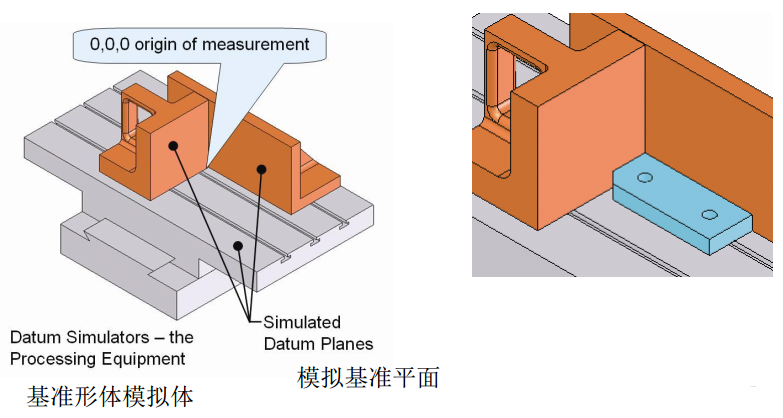 0,0,0 origin of measurement

Simulated Datum Planes

Datum Simulators – the Processing Equipment

模拟基准平面

基准形体模拟体