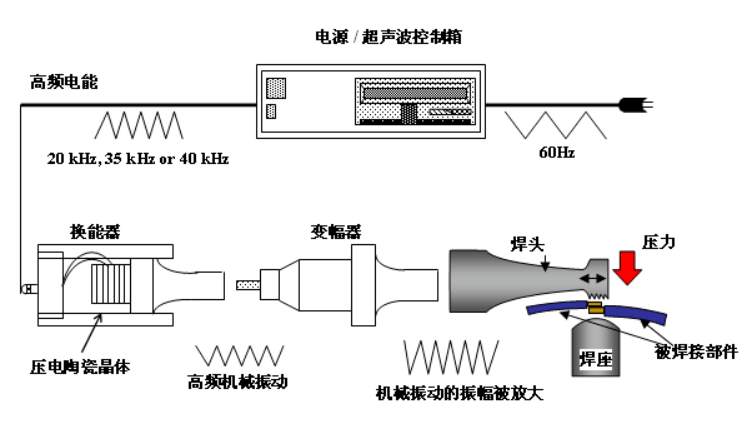 电源 / 超声波控制箱

高频电能

20 kHz, 35 kHz or 40 kHz

60Hz

换能器

变幅器

焊头

压力

压电陶瓷晶体

高频机械振动

机械振动的振幅被放大

焊座

被焊接部件