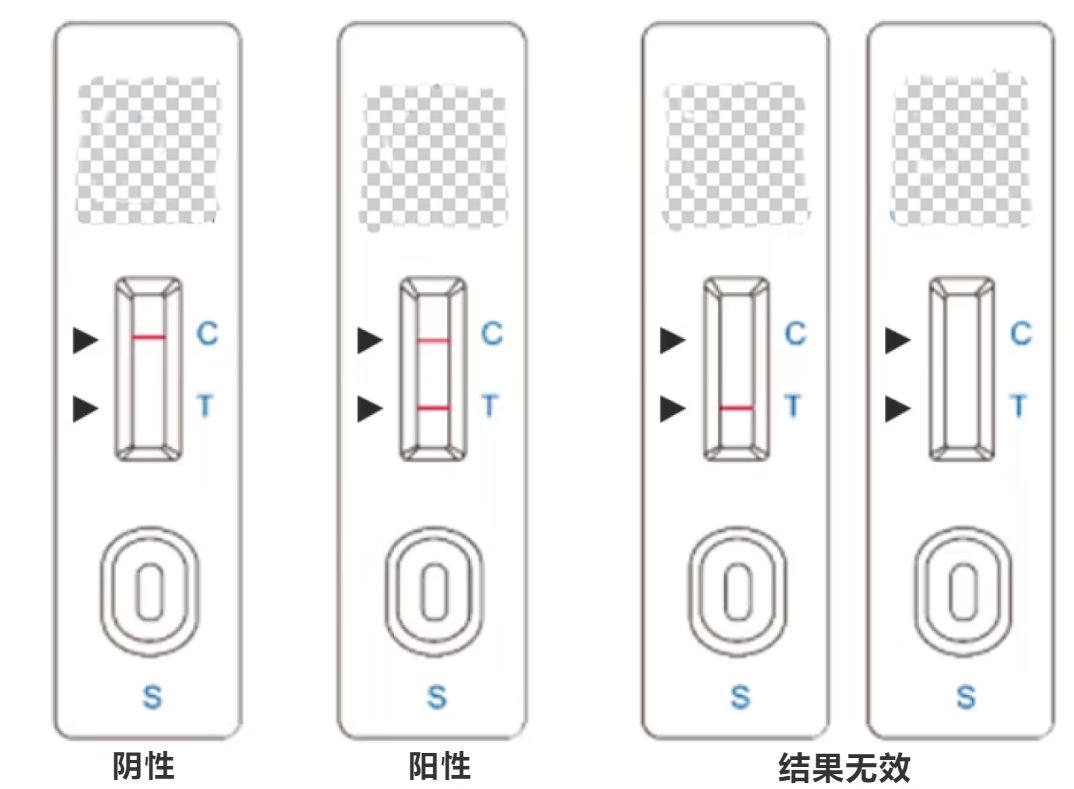 C
T
S
阴性

C
T
S
阳性

C
T
S

C
T
S
结果无效