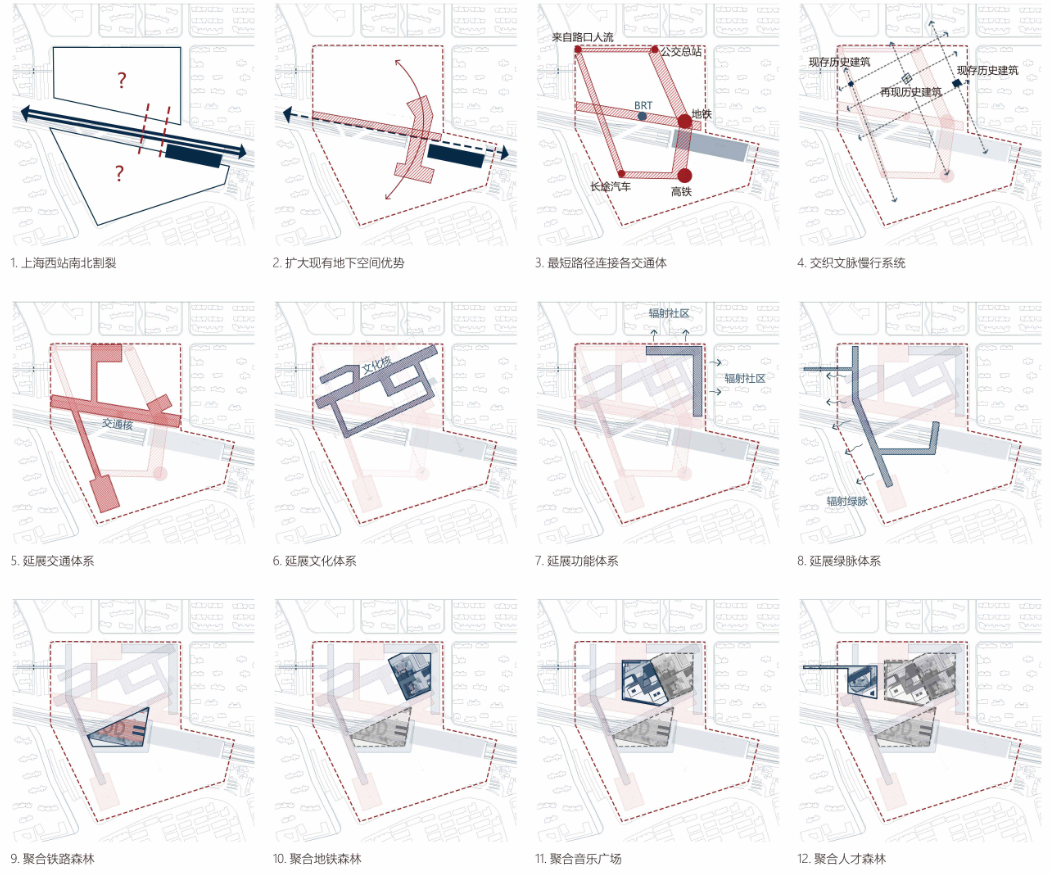 ?

?

1. 上海西站南北割裂

2. 扩大现有地下空间优势

来自路口人流
公交总站
BRT
地铁
长途汽车
高铁

3. 最短路径连接各交通体

现存历史建筑
现存历史建筑
再现历史建筑

4. 交织文脉慢行系统

交通核

5. 延展交通体系

文化核

6. 延展文化体系

辐射社区
辐射社区

7. 延展功能体系

辐射绿脉

8. 延展绿脉体系

9. 聚合铁路森林

10. 聚合地铁森林

11. 聚合音乐广场

12. 聚合人才森林