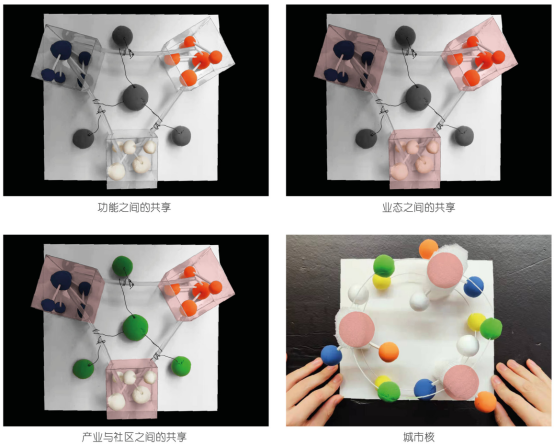 功能之间的共享

业态之间的共享

产业与社区之间的共享

城市核