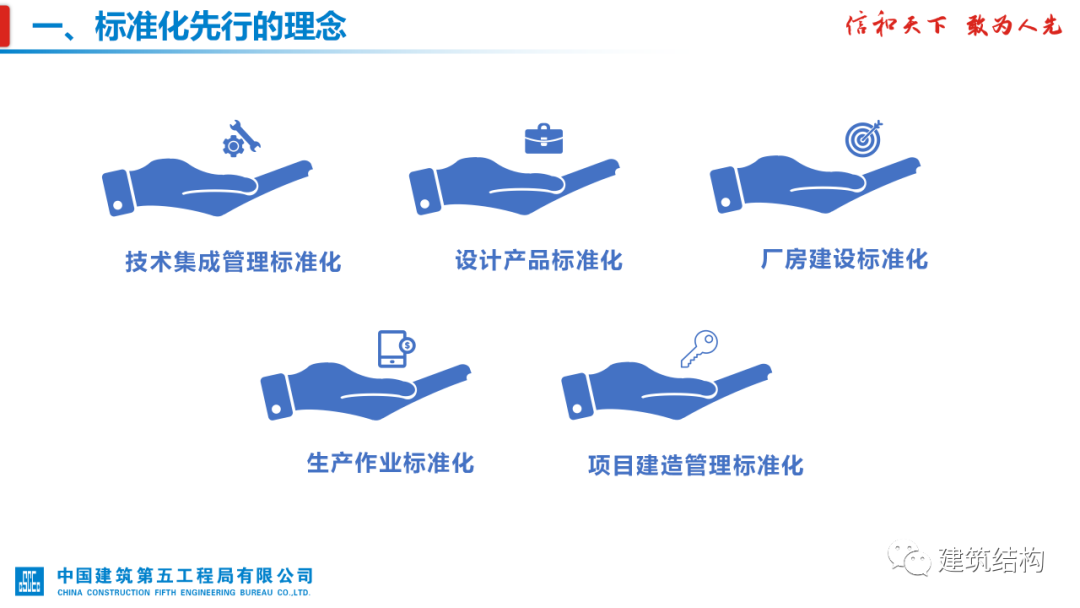 一、标准化先行的理念

信和天下 敢为人先

技术集成管理标准化

设计产品标准化

厂房建设标准化

生产作业标准化

项目建造管理标准化

中国建筑第五工程局有限公司
CHINA CONSTRUCTION FIFTH ENGINEERING BUREAU CO.,LTD.

建筑结构