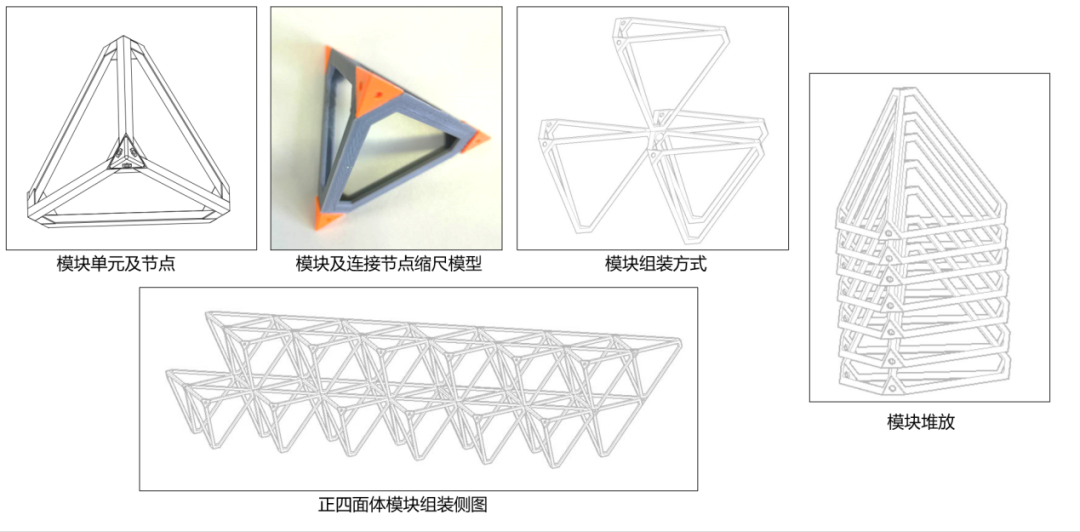 模块单元及节点

模块及连接节点缩尺模型

模块组装方式

模块堆放

正四面体模块组装侧图