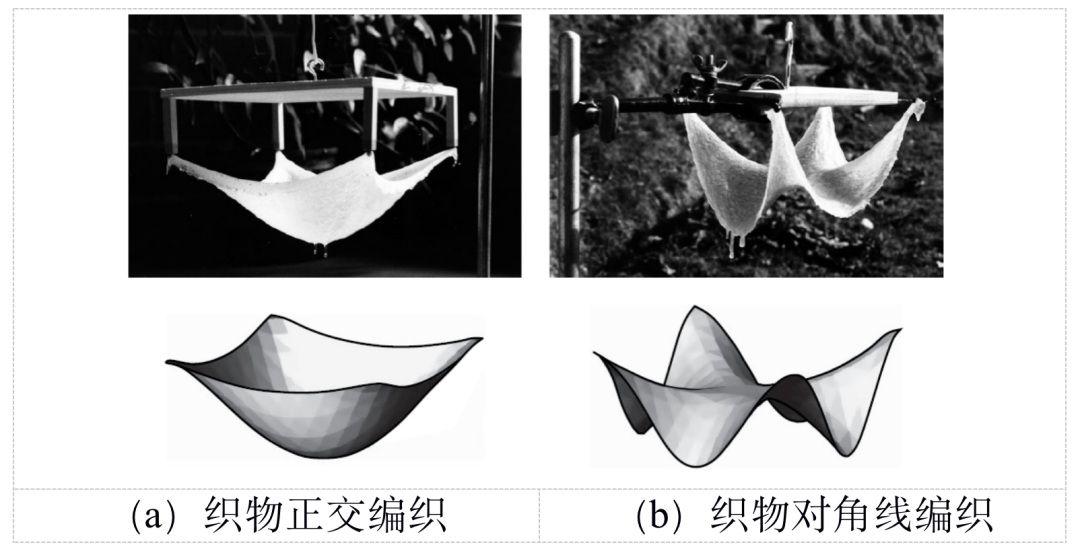 (a) 织物正交编织

(b) 织物对角线编织