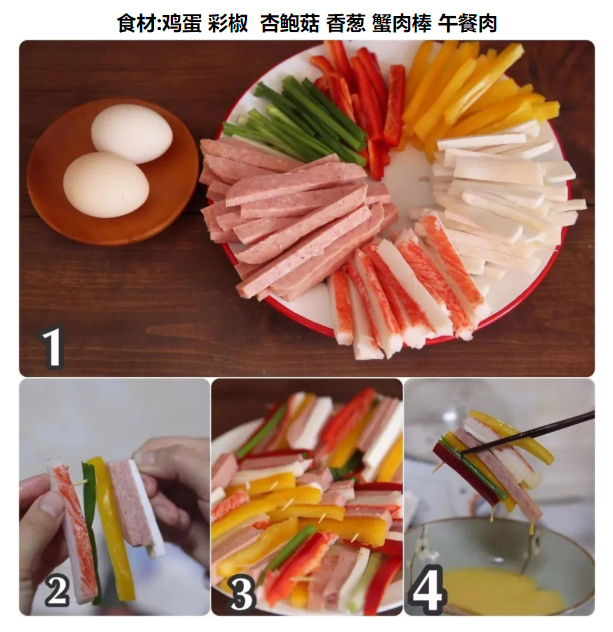 食材:鸡蛋 彩椒 杏鲍菇 香葱 蟹肉棒 午餐肉

1

2

3

4