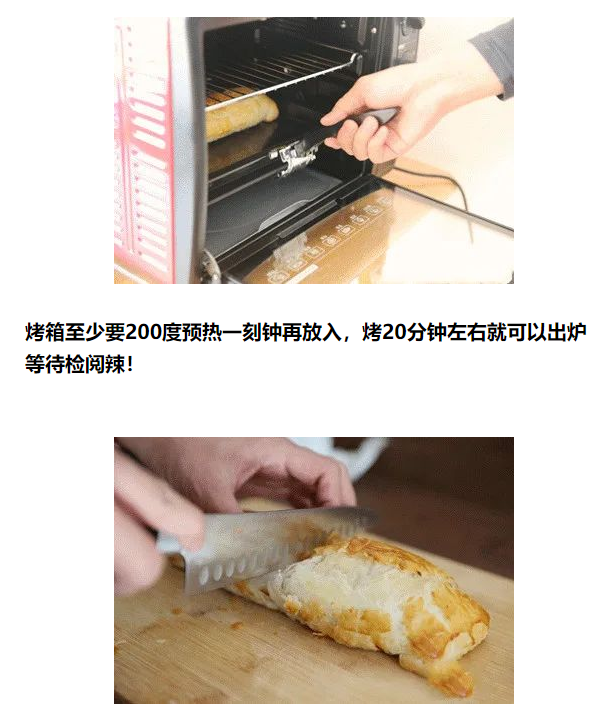 烤箱至少要200度预热一刻钟再放入，烤20分钟左右就可以出炉等待检阅辣！