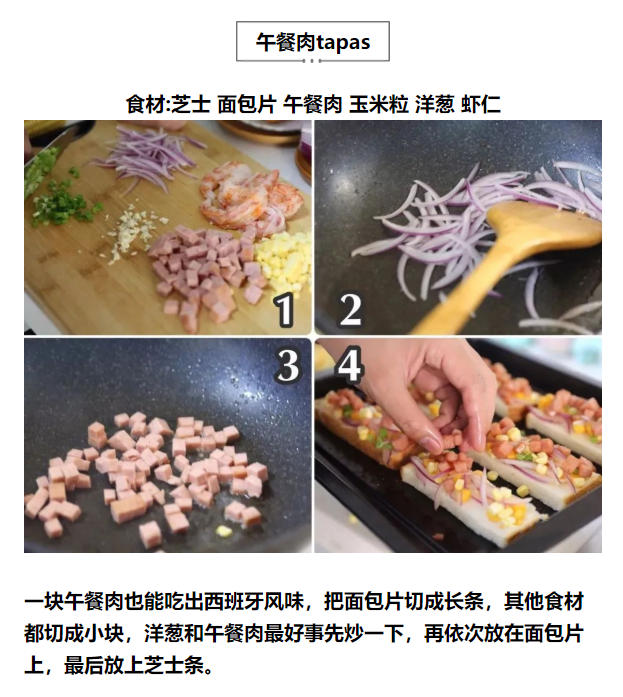 午餐肉tapas

食材:芝士 面包片 午餐肉 玉米粒 洋葱 虾仁

1

2

3

4

一块午餐肉也能吃出西班牙风味，把面包片切成长条，其他食材都切成小块，洋葱和午餐肉最好事先炒一下，再依次放在面包片上，最后放上芝士条。