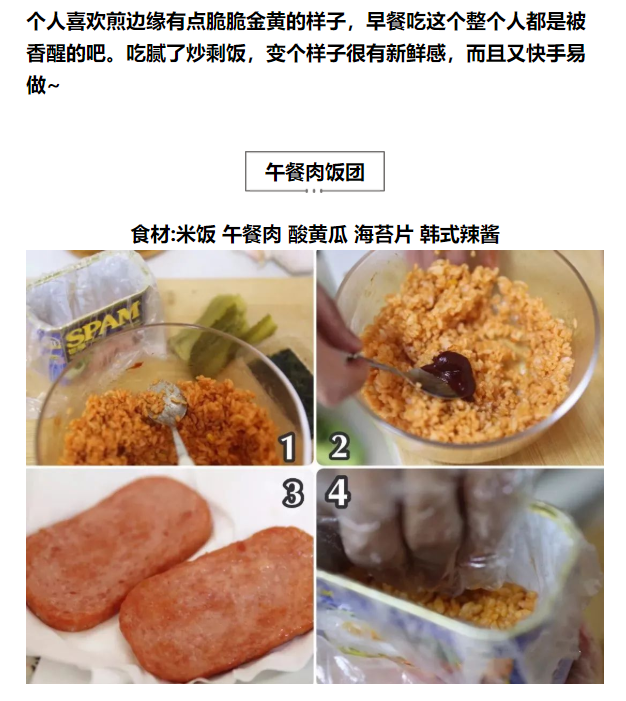 个人喜欢煎边缘有点脆脆金黄的样子，早餐吃这个整个人都是被香醒的吧。吃腻了炒剩饭，变个样子很有新鲜感，而且又快手易做~

午餐肉饭团

食材:米饭 午餐肉 酸黄瓜 海苔片 韩式辣酱

SPAM

1

2

3

4