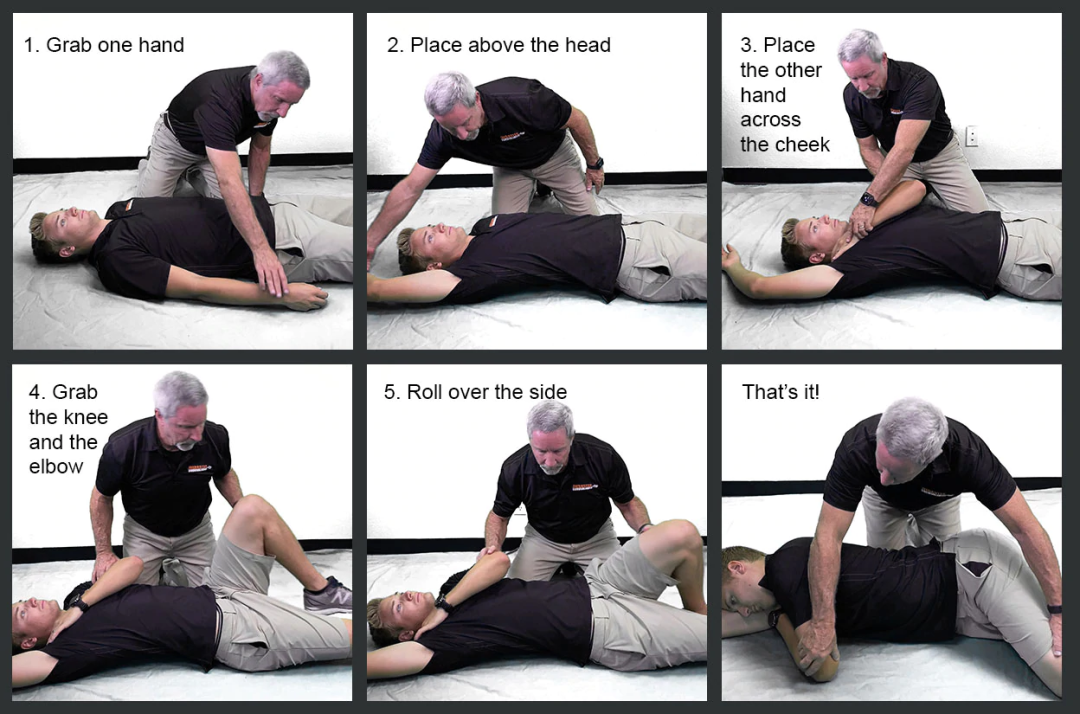 1. Grab one hand

2. Place above the head

3. Place the other hand across the cheek

4. Grab the knee and the elbow

5. Roll over the side

That's it!