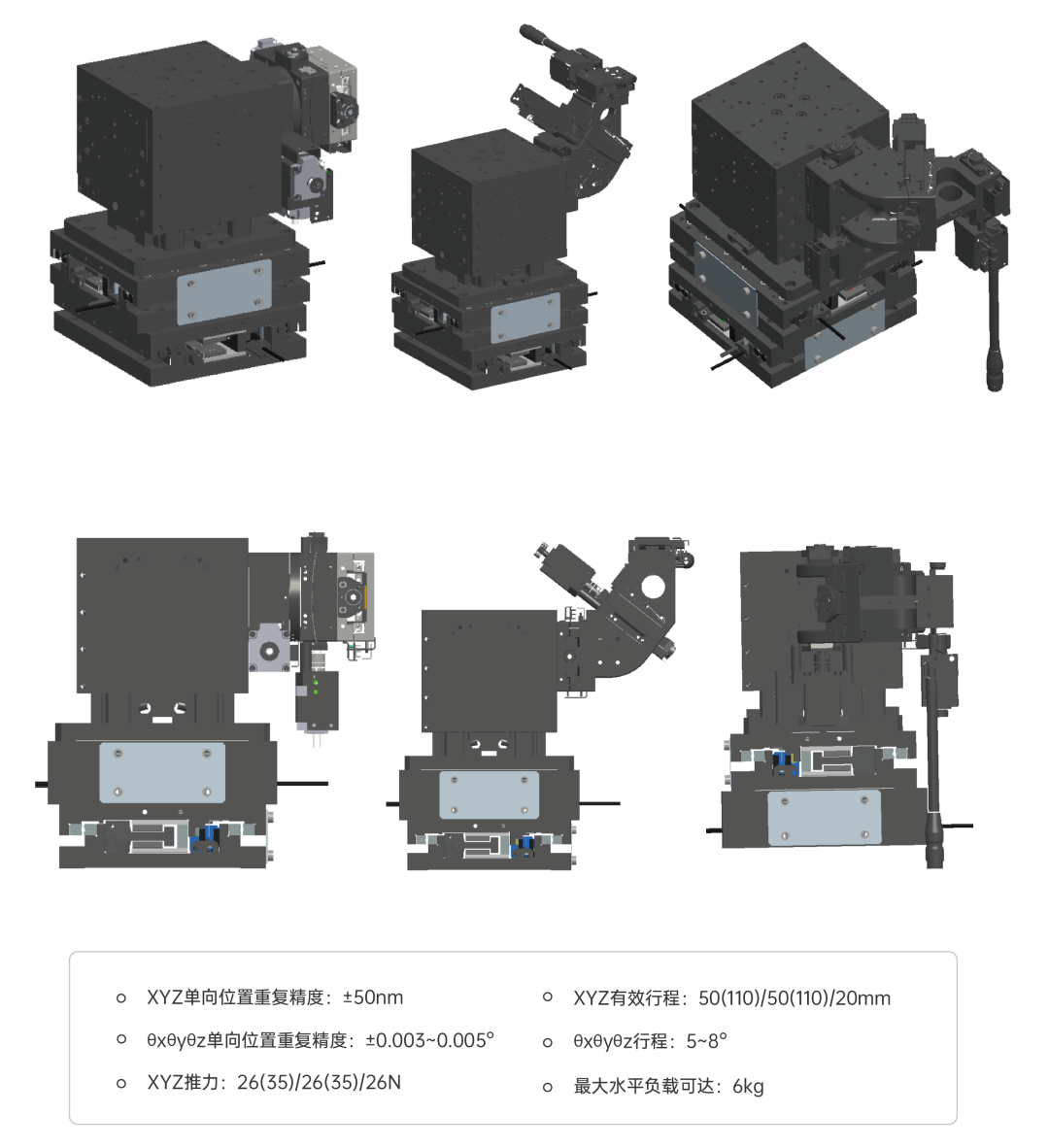 ○ XYZ单向位置重复精度：±50nm

○ θxθyθz单向位置重复精度：±0.003~0.005°

○ XYZ推力：26(35)/26(35)/26N

○ XYZ有效行程：50(110)/50(110)/20mm

○ θxθyθz行程：5~8°

○ 最大水平负载可达：6kg