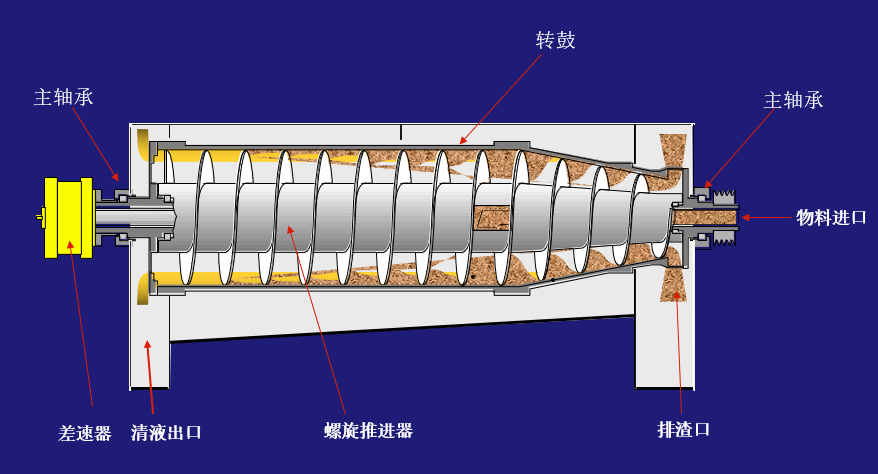 转鼓

主轴承

主轴承

物料进口

差速器

清液出口

螺旋推进器

排渣口