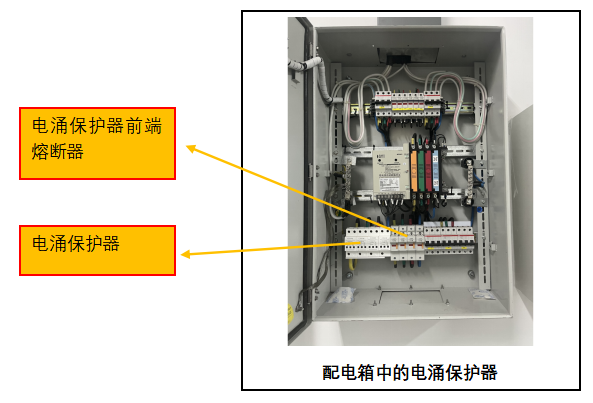 电涌保护器前端熔断器

电涌保护器

配电箱中的电涌保护器