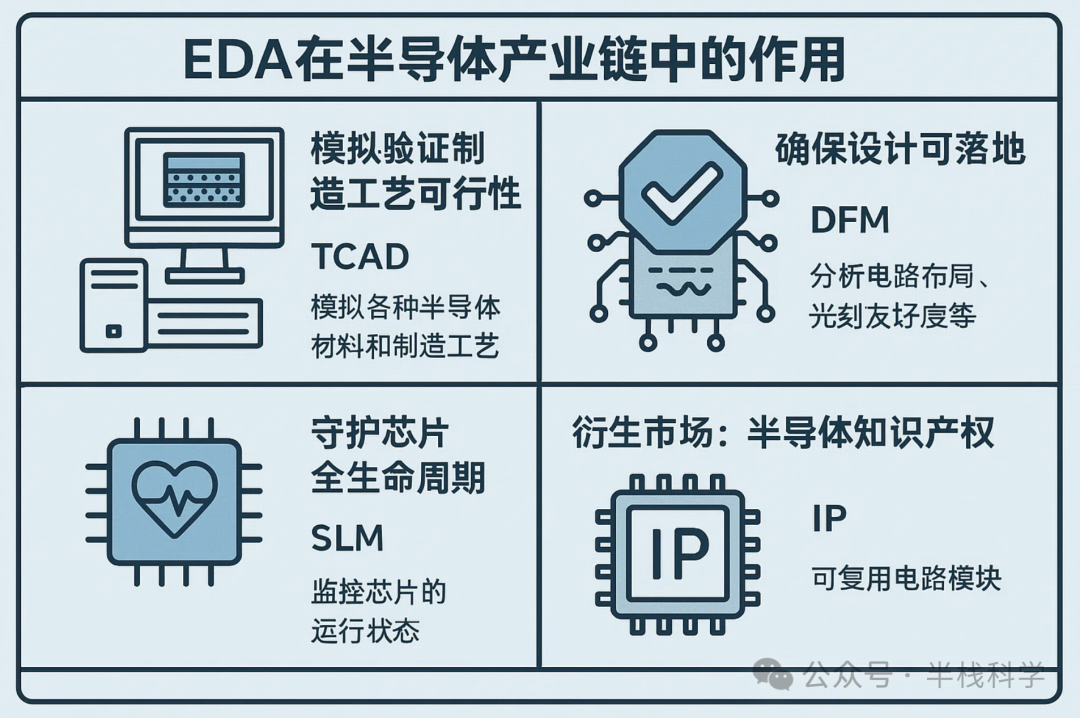 EDA在半导体产业链中的作用

模拟验证制造工艺可行性

TCAD

模拟各种半导体材料和制造工艺

确保设计可落地

DFM

分析电路布局、光刻友好度等

守护芯片全生命周期

SLM

监控芯片的运行状态

衍生市场：半导体知识产权

IP

IP

可复用电路模块

公众号 · 半栈科学