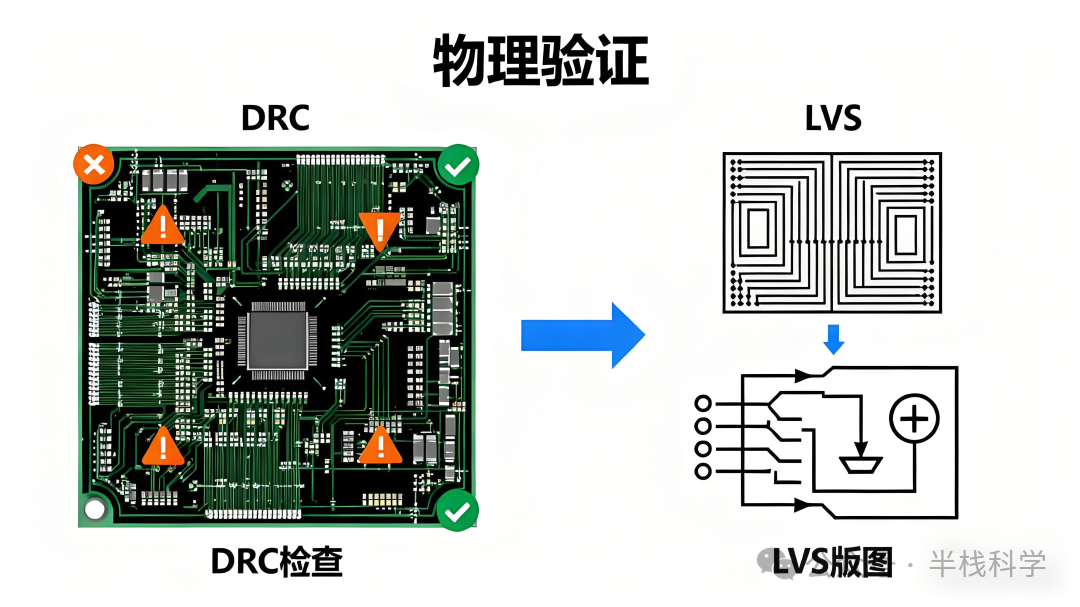 物理验证

DRC

LVS

DRC检查

LVS版图 · 半栈科学