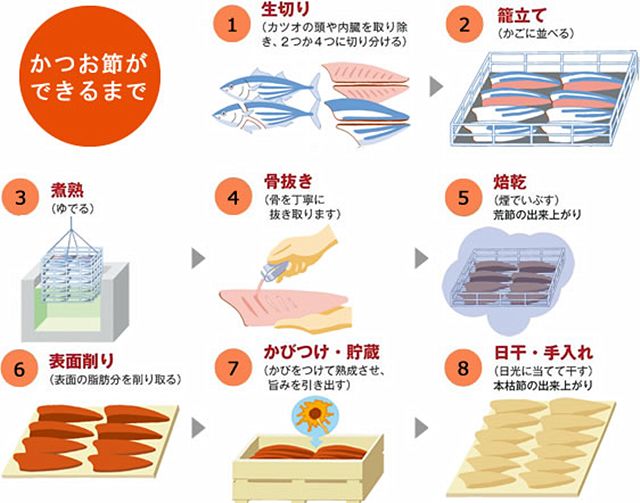 かつお節ができるまで

1
生切り
（カツオの頭や内臓を取り除き、2つか4つに切り分ける）

2
籠立て
（かごに並べる）

3
煮熟
（ゆでる）

4
骨抜き
（骨を丁寧に抜き取ります）

5
焙乾
（煙でいぶす）
荒節の出来上がり

6
表面削り
（表面の脂肪分を削り取る）

7
かびつけ・貯蔵
（かびをつけて熟成させ、旨みを引き出す）

8
日干・手入れ
（日光に当てて干す）
本枯節の出来上がり