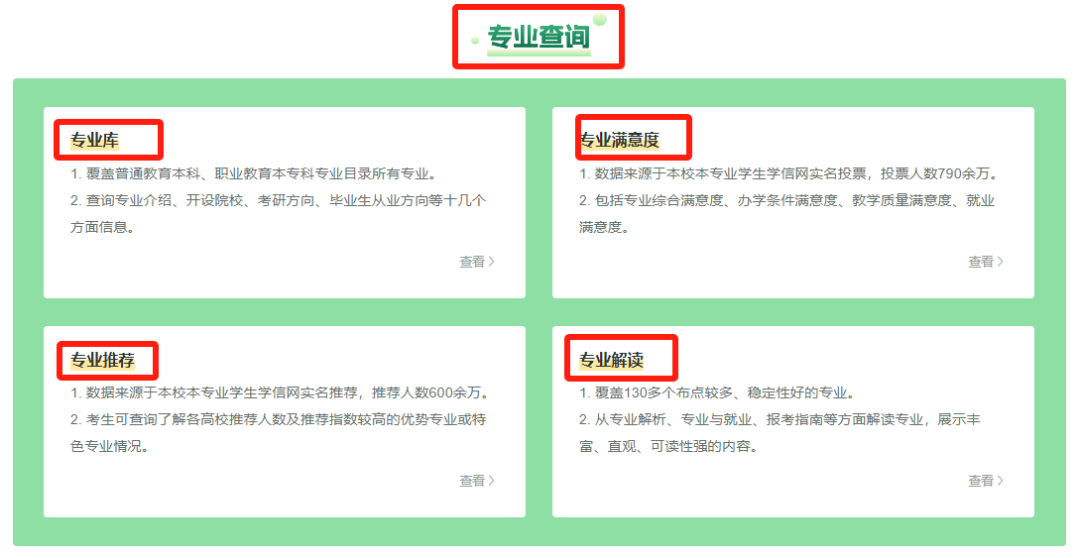 专业查询

专业库

1. 覆盖普通教育本科、职业教育本专科专业目录所有专业。

2. 查询专业介绍、开设院校、考研方向、毕业生从业方向等十几个方面信息。

查看 >

专业满意度

1. 数据来源于本校本专业学生学信网实名投票，投票人数790余万。

2. 包括专业综合满意度、办学条件满意度、教学质量满意度、就业满意度。

查看 >

专业推荐

1. 数据来源于本校本专业学生学信网实名推荐，推荐人数600余万。

2. 考生可查询了解各高校推荐人数及推荐指数较高的优势专业或特色专业情况。

查看 >

专业解读

1. 覆盖130多个布点较多、稳定性好的专业。

2. 从专业解析、专业与就业、报考指南等方面解读专业，展示丰富、直观、可读性强的内容。

查看 >