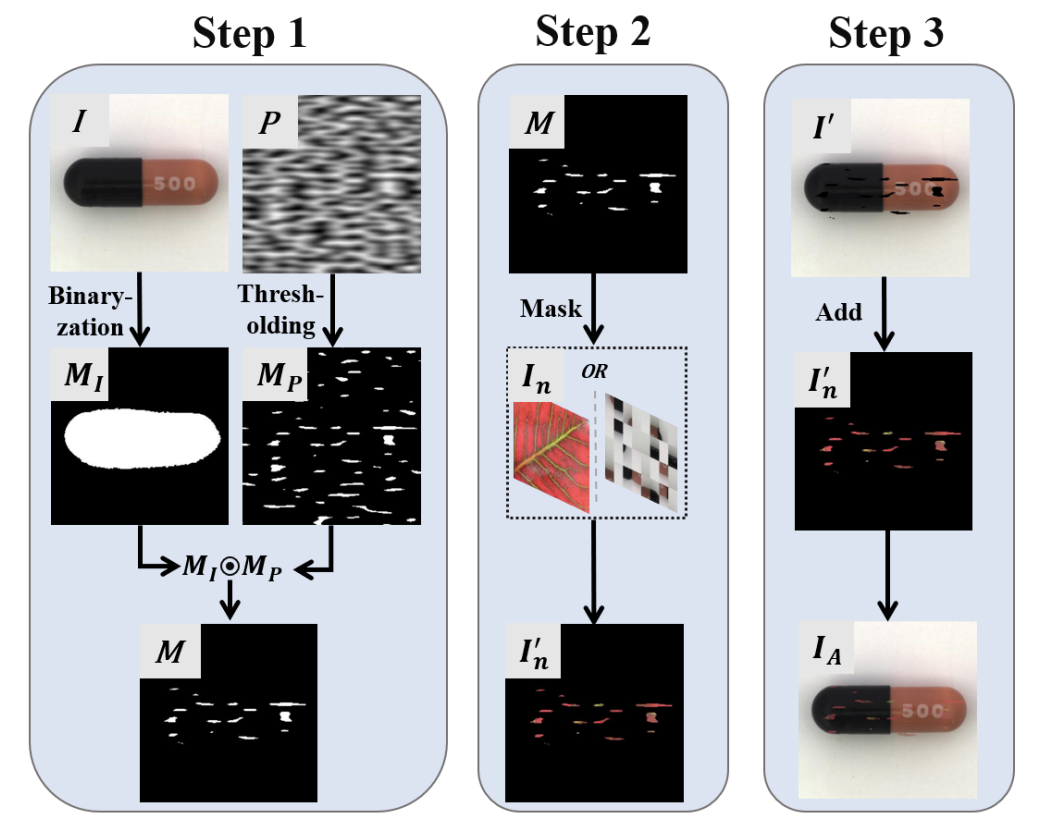 Step 1

$I$

500

$P$

Binaryzation

Thresholding

$M_I$

$M_P$

$M_I \odot M_P$

$M$

Step 2

$M$

Mask

$I_n$

OR

$I'_n$

Step 3

$I'$

500

Add

$I'_n$

$I_A$

500