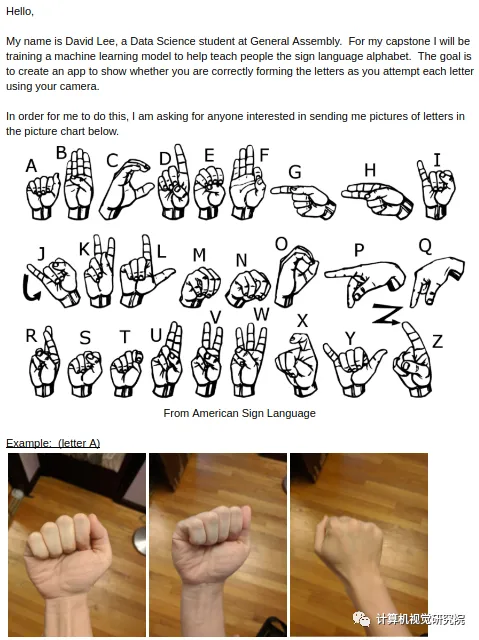 Hello,

My name is David Lee, a Data Science student at General Assembly. For my capstone I will be training a machine learning model to help teach people the sign language alphabet. The goal is to create an app to show whether you are correctly forming the letters as you attempt each letter using your camera.

In order for me to do this, I am asking for anyone interested in sending me pictures of letters in the picture chart below.

A B C D E F G H I

J K L M N O P Q

R S T U V W X Y Z

From American Sign Language

Example: (letter A)

计算机视觉研究院