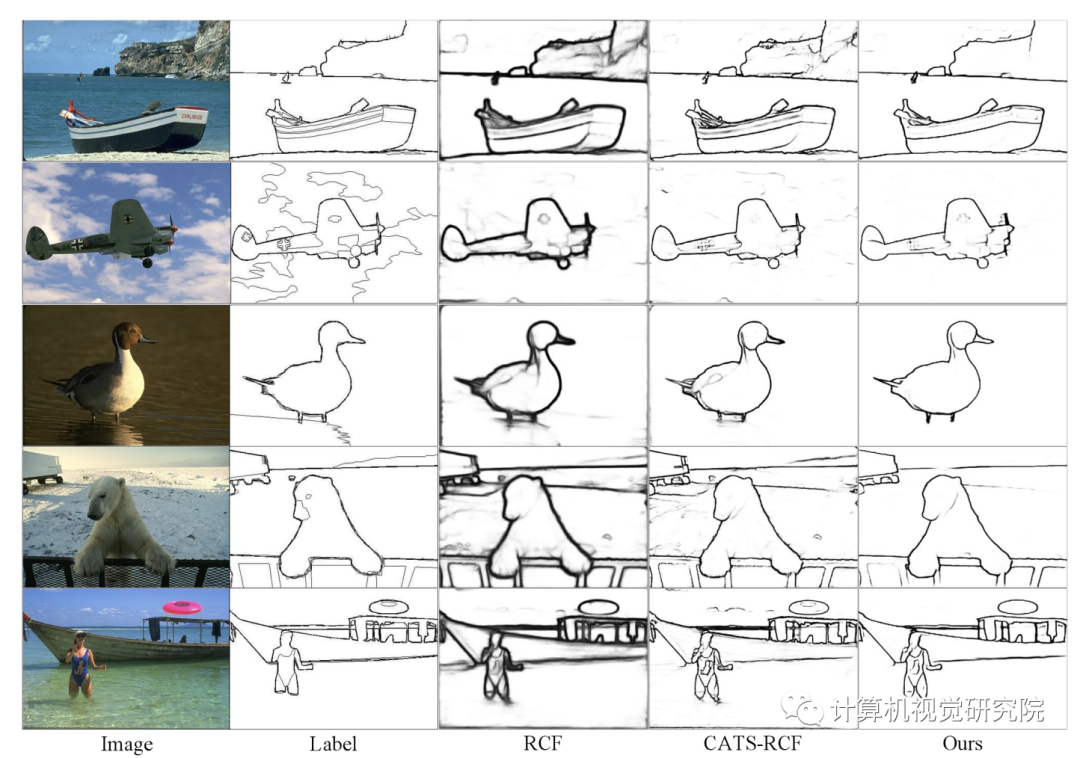 计算机视觉研究院

Image Label RCF CATS-RCF Ours