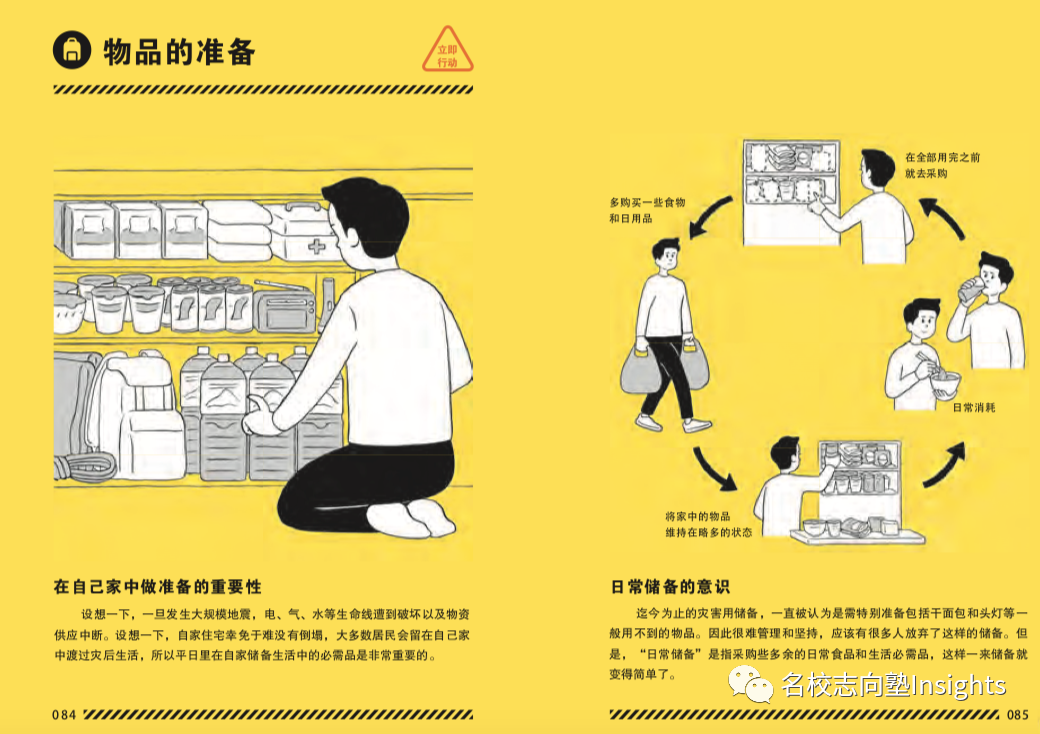 物品的准备

立即行动

在自己家中做准备的重要性

设想一下，一旦发生大规模地震，电、气、水等生命线遭到破坏以及物资供应中断。设想一下，自家住宅幸免于难没有倒塌，大多数居民会留在自己家中渡过灾后生活，所以平日里在自家储备生活中的必需品是非常重要的。

084

在全部用完之前就去采购

多购买一些食物和日用品

日常消耗

将家中的物品维持在略多的状态

日常储备的意识

迄今为止的灾害用储备，一直被认为是需特别准备包括干面包和头灯等一般用不到的物品。因此很难管理和坚持，应该有很多人放弃了这样的储备。但是，“日常储备”是指采购些多余的日常食品和生活必需品，这样一来储备就变得简单了。

名校志向塾Insights

085