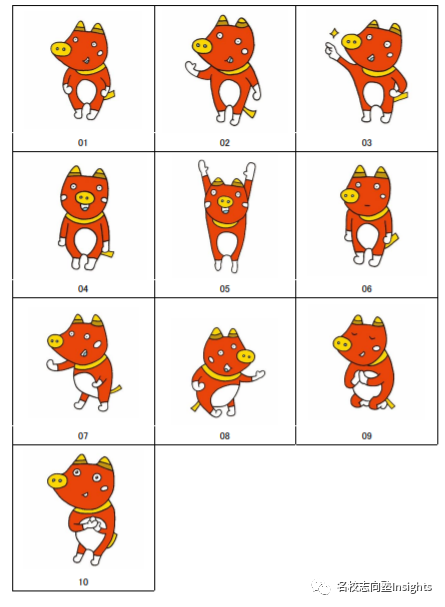 01

02

03

04

05

06

07

08

09

10

名校志向塾Insights