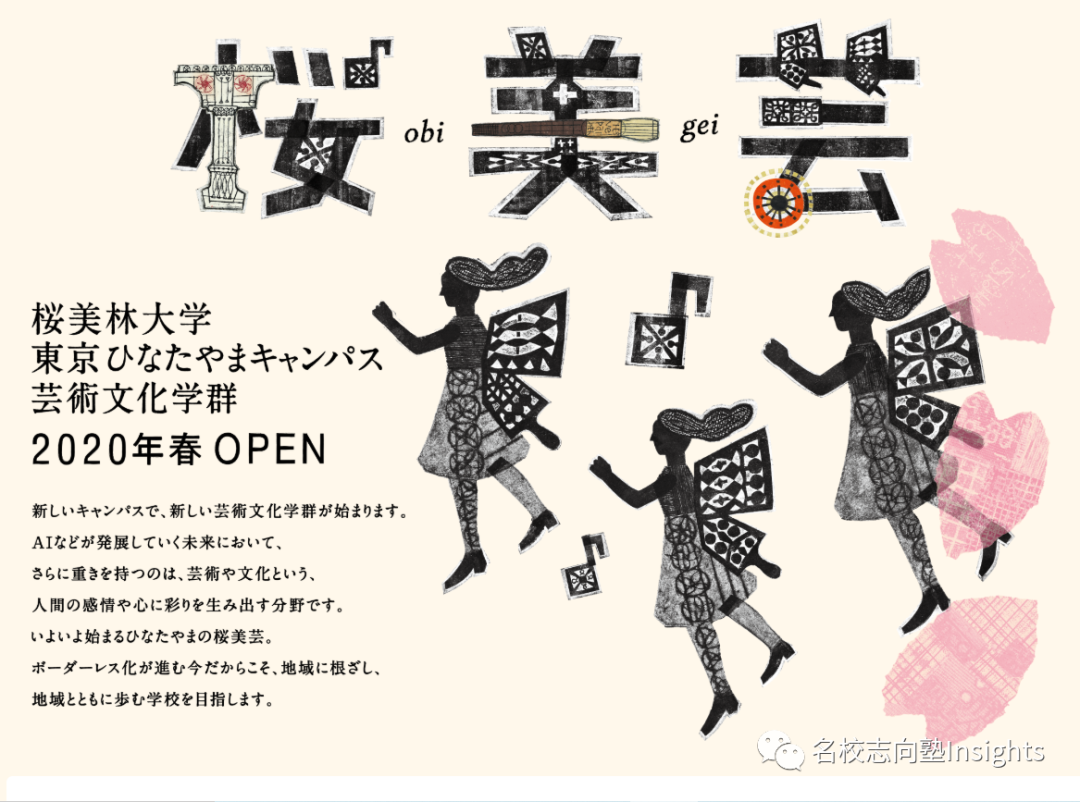 桜 obi 美 gei 芸

桜美林大学
東京ひなたやまキャンパス
芸術文化学群

2020年春 OPEN

新しいキャンパスで、新しい芸術文化学群が始まります。
AIなどが発展していく未来において、
さらに重きを持つのは、芸術や文化という、
人間の感情や心に彩りを生み出す分野です。
いよいよ始まるひなたやまの桜美芸。
ボーダーレス化が進む今だからこそ、地域に根ざし、
地域とともに歩む学校を目指します。

名校志向塾Insights