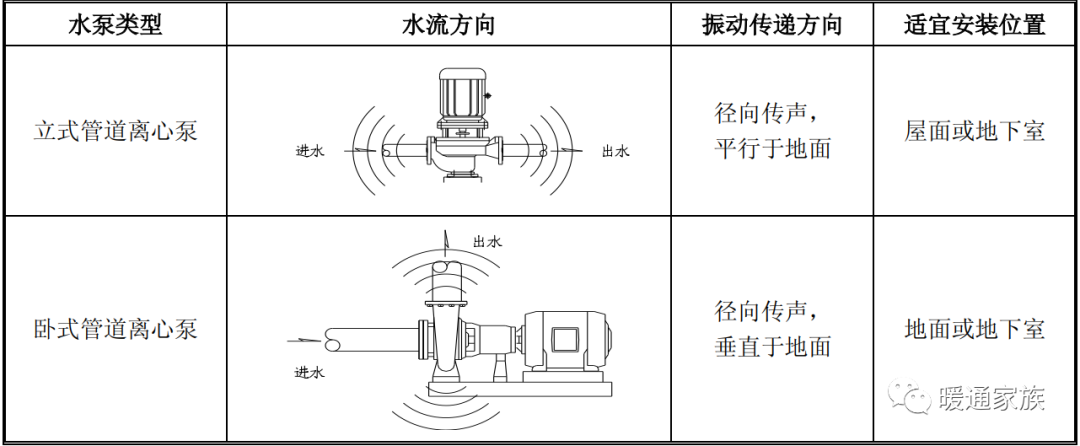 | 水泵类型 | 水流方向 | 振动传递方向 | 适宜安装位置 |
|---|---|---|---|
| 立式管道离心泵 | 进水 出水 | 径向传声，平行于地面 | 屋面或地下室 |
| 卧式管道离心泵 | 出水 进水 | 径向传声，垂直于地面 | 地面或地下室 |

暖通家族