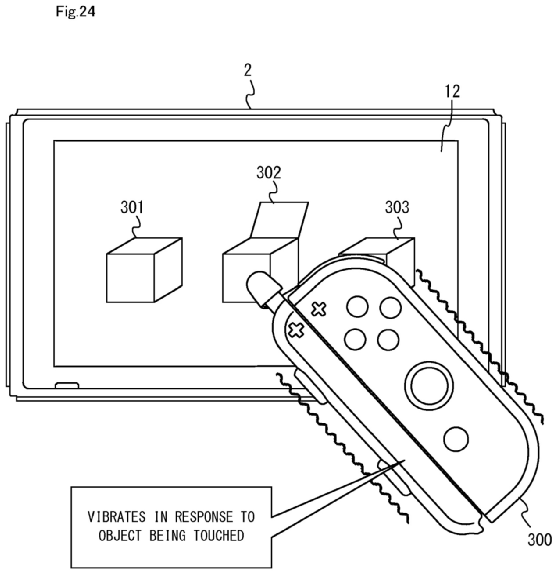 Fig.24

2

12

302

301

303

VIBRATES IN RESPONSE TO OBJECT BEING TOUCHED

300