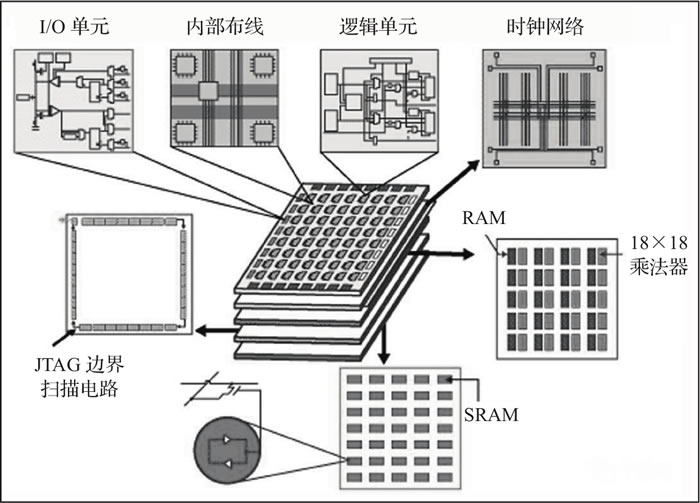 I/O 单元

内部布线

逻辑单元

时钟网络

RAM

18×18 乘法器

JTAG 边界扫描电路

SRAM