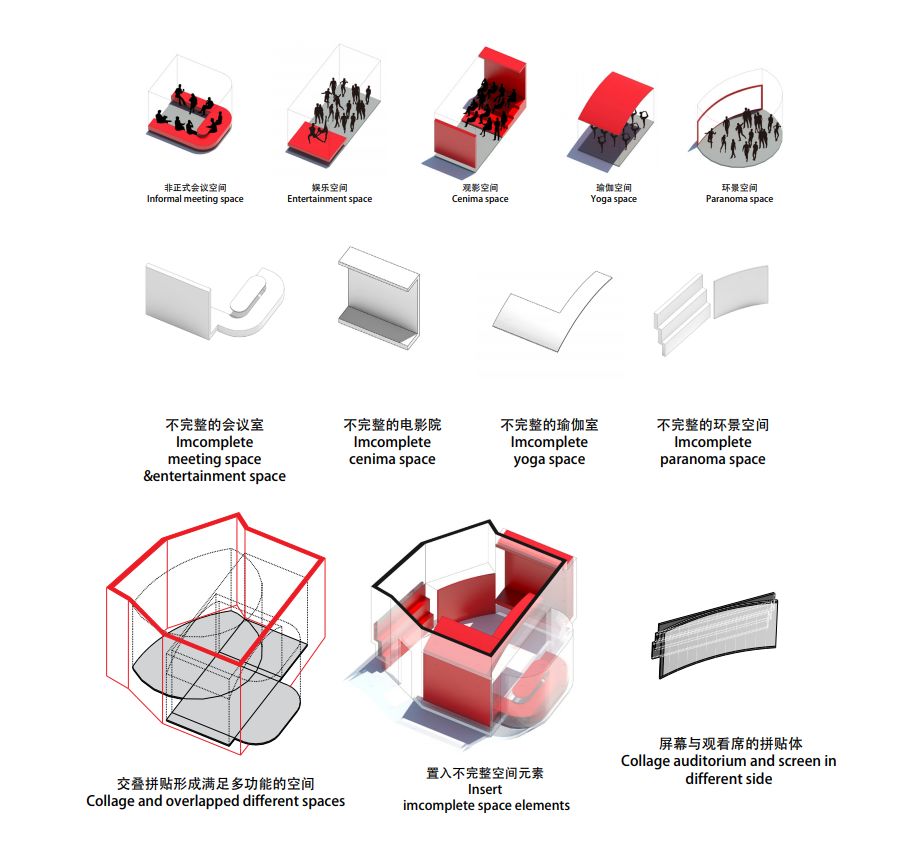 非正式会议空间
Informal meeting space

娱乐空间
Entertainment space

观影空间
Cenima space

瑜伽空间
Yoga space

环景空间
Paranoma space

不完整的会议室
Imcomplete
meeting space
&entertainment space

不完整的电影院
Imcomplete
cenima space

不完整的瑜伽室
Imcomplete
yoga space

不完整的环景空间
Imcomplete
paranoma space

交叠拼贴形成满足多功能的空间
Collage and overlapped different spaces

置入不完整空间元素
Insert
imcomplete space elements

屏幕与观看席的拼贴体
Collage auditorium and screen in different side